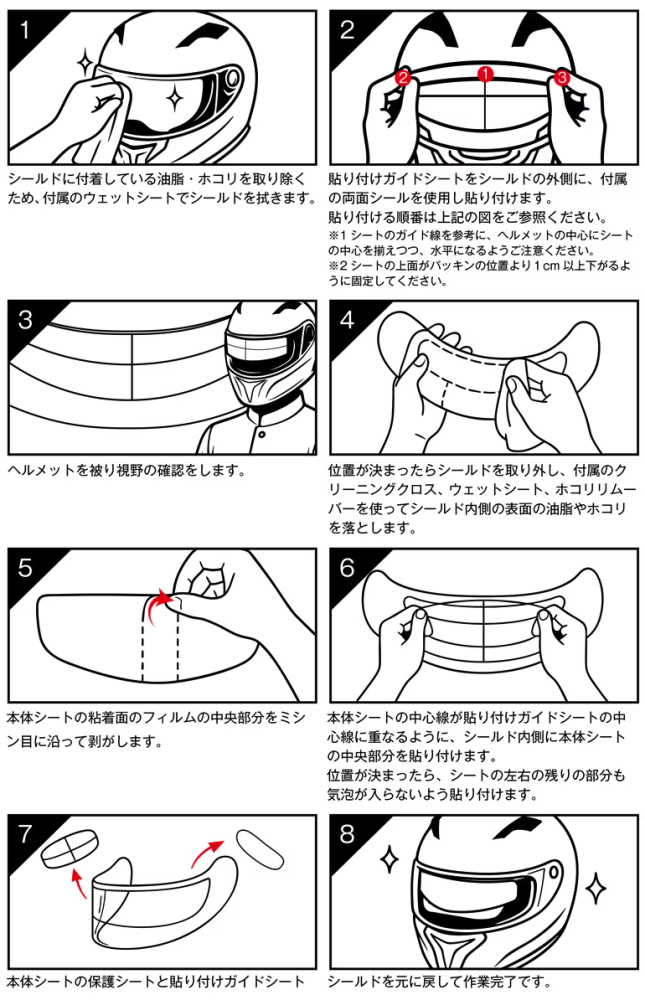 1

シールドに付着している油脂・ホコリを取り除くため、付属のウェットシートでシールドを拭きます。

2

2 1 3

貼り付けガイドシートをシールドの外側に、付属の両面シールを使用し貼り付けます。
貼り付ける順番は上記の図をご参照ください。
※1 シートのガイド線を参考に、ヘルメットの中心にシートの中心を揃えつつ、水平になるようご注意ください。
※2 シートの上面がパッキンの位置より1cm 以上下がるように固定してください。

3

ヘルメットを被り視野の確認をします。

4

位置が決まったらシールドを取り外し、付属のクリーニングクロス、ウェットシート、ホコリリムーバーを使ってシールド内側の表面の油脂やホコリを落とします。

5

本体シートの粘着面のフィルムの中央部分をミシン目に沿って剥がします。

6

本体シートの中心線が貼り付けガイドシートの中心線に重なるように、シールド内側に本体シートの中央部分を貼り付けます。
位置が決まったら、シートの左右の残りの部分も気泡が入らないよう貼り付けます。

7

本体シートの保護シートと貼り付けガイドシート

8

シールドを元に戻して作業完了です。